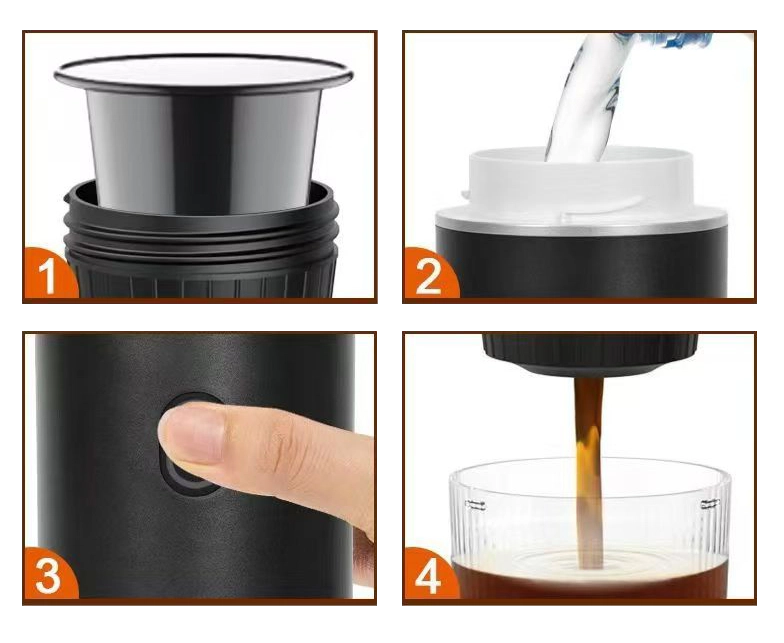 1

2

3

4